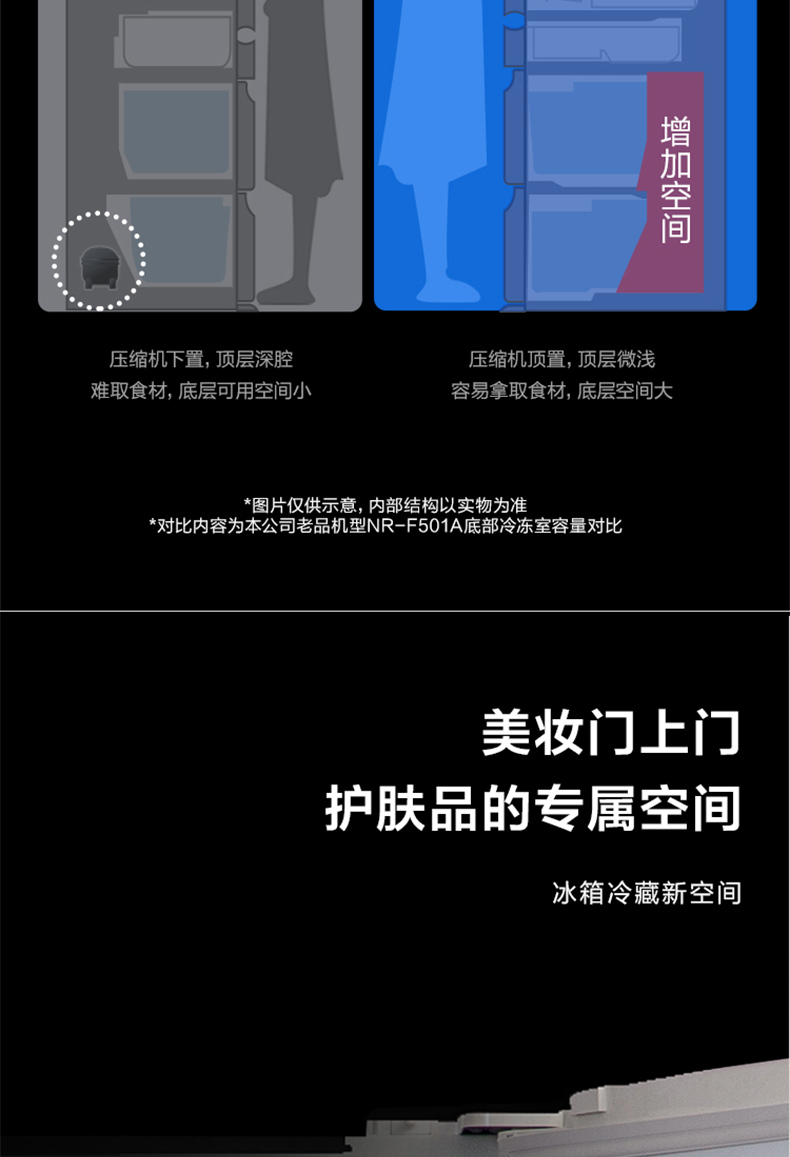 增加空间

压缩机下置，顶层深腔
难取食材，底层可用空间小

压缩机顶置，顶层微浅
容易拿取食材，底层空间大

*图片仅供示意，内部结构以实物为准
*对比内容为本公司老品机型NR-F501A底部冷冻室容量对比

美妆门上门
护肤品的专属空间

冰箱冷藏新空间